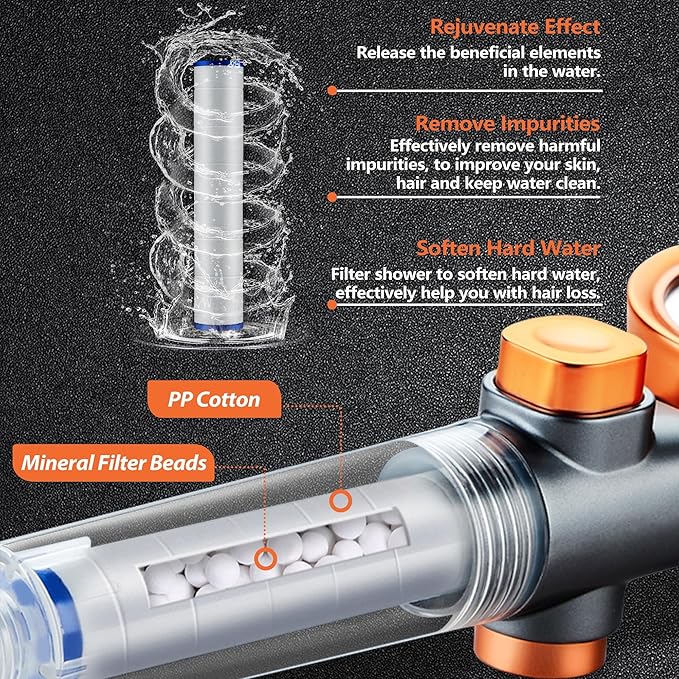 Rejuvenate Effect
Release the beneficial elements in the water.

Remove Impurities
Effectively remove harmful impurities, to improve your skin, hair and keep water clean.

Soften Hard Water
Filter shower to soften hard water, effectively help you with hair loss.

PP Cotton

Mineral Filter Beads