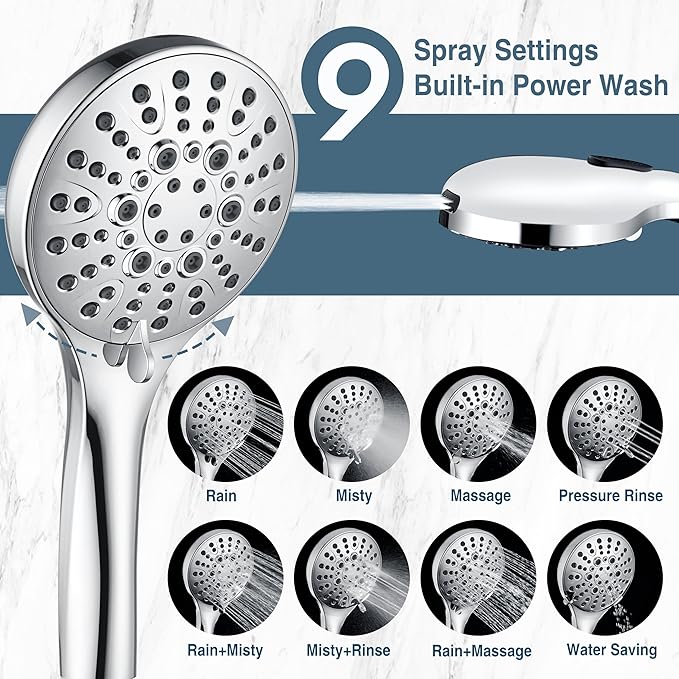 9 Spray Settings
Built-in Power Wash

Rain

Misty

Massage

Pressure Rinse

Rain+Misty

Misty+Rinse

Rain+Massage

Water Saving